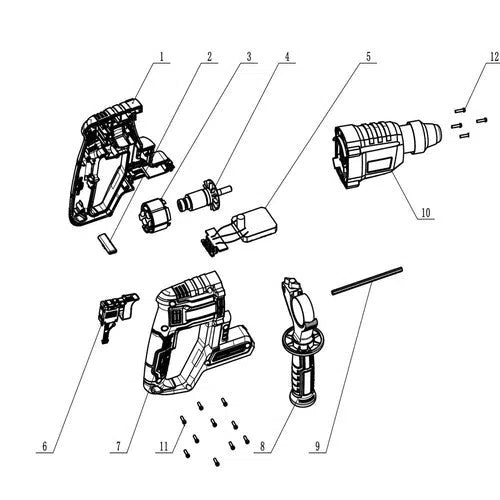 1
2
3
4
5
12
10
6
7
11
8
9