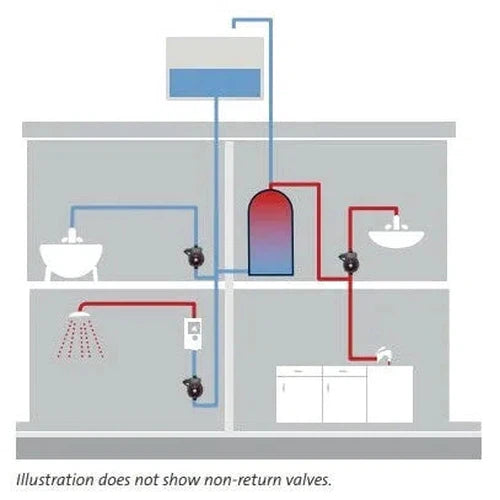 Illustration does not show non-return valves.