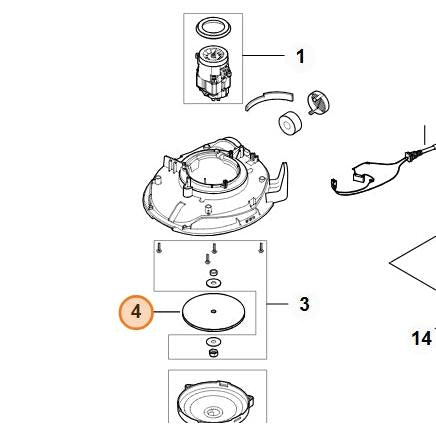 1
3
4
14