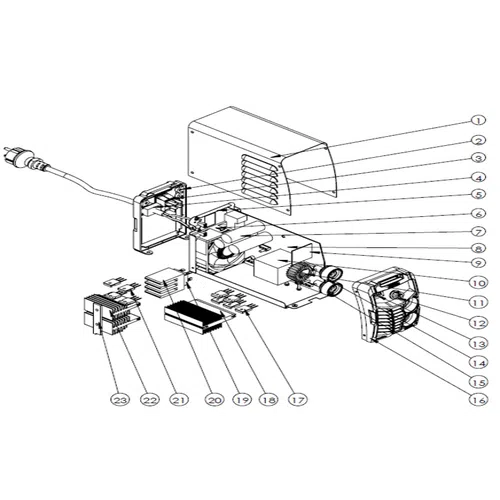 1
2
3
4
5
6
7
8
9
10
11
12
13
14
15
16
23 22 21 20 19 18 17