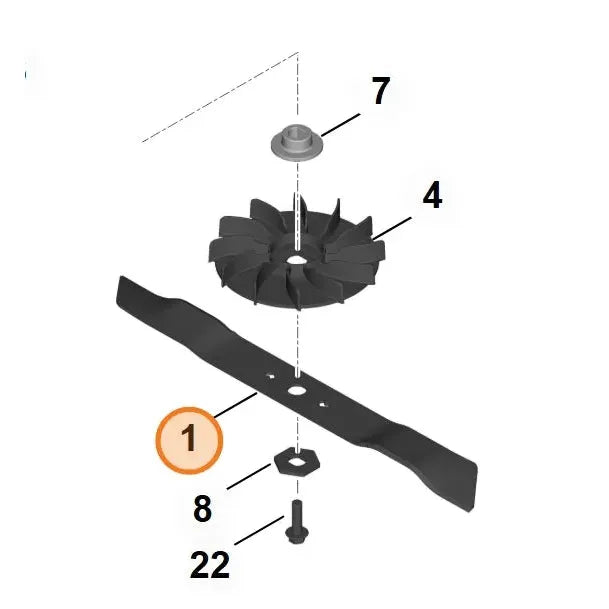 7

4

1

8

22